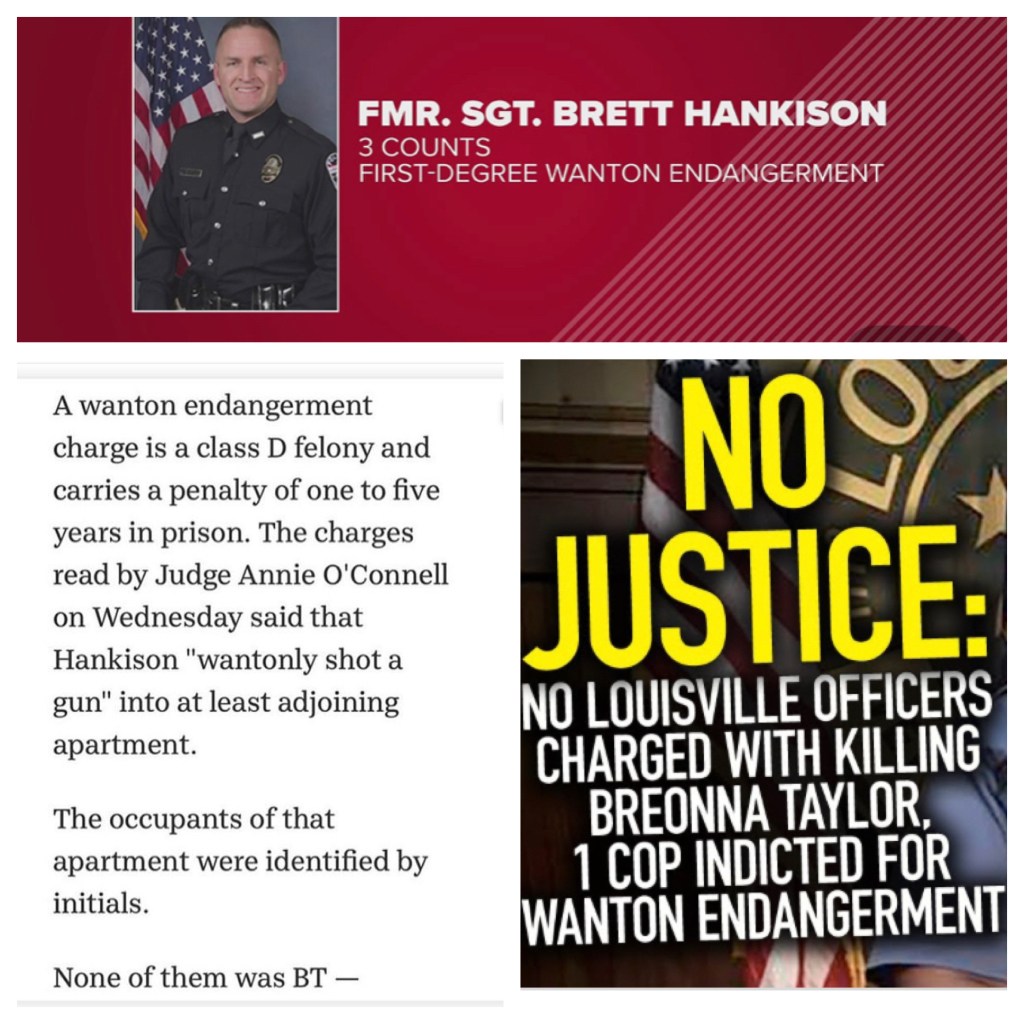 FMR. SGT. BRETT HANKISON
3 COUNTS
FIRST-DEGREE WANTON ENDANGERMENT

A wanton endangerment charge is a class D felony and carries a penalty of one to five years in prison. The charges read by Judge Annie O'Connell on Wednesday said that Hankison "wantonly shot a gun" into at least adjoining apartment.

The occupants of that apartment were identified by initials.

None of them was BT —

NO JUSTICE:
NO LOUISVILLE OFFICERS CHARGED WITH KILLING BREONNA TAYLOR, 1 COP INDICTED FOR WANTON ENDANGERMENT